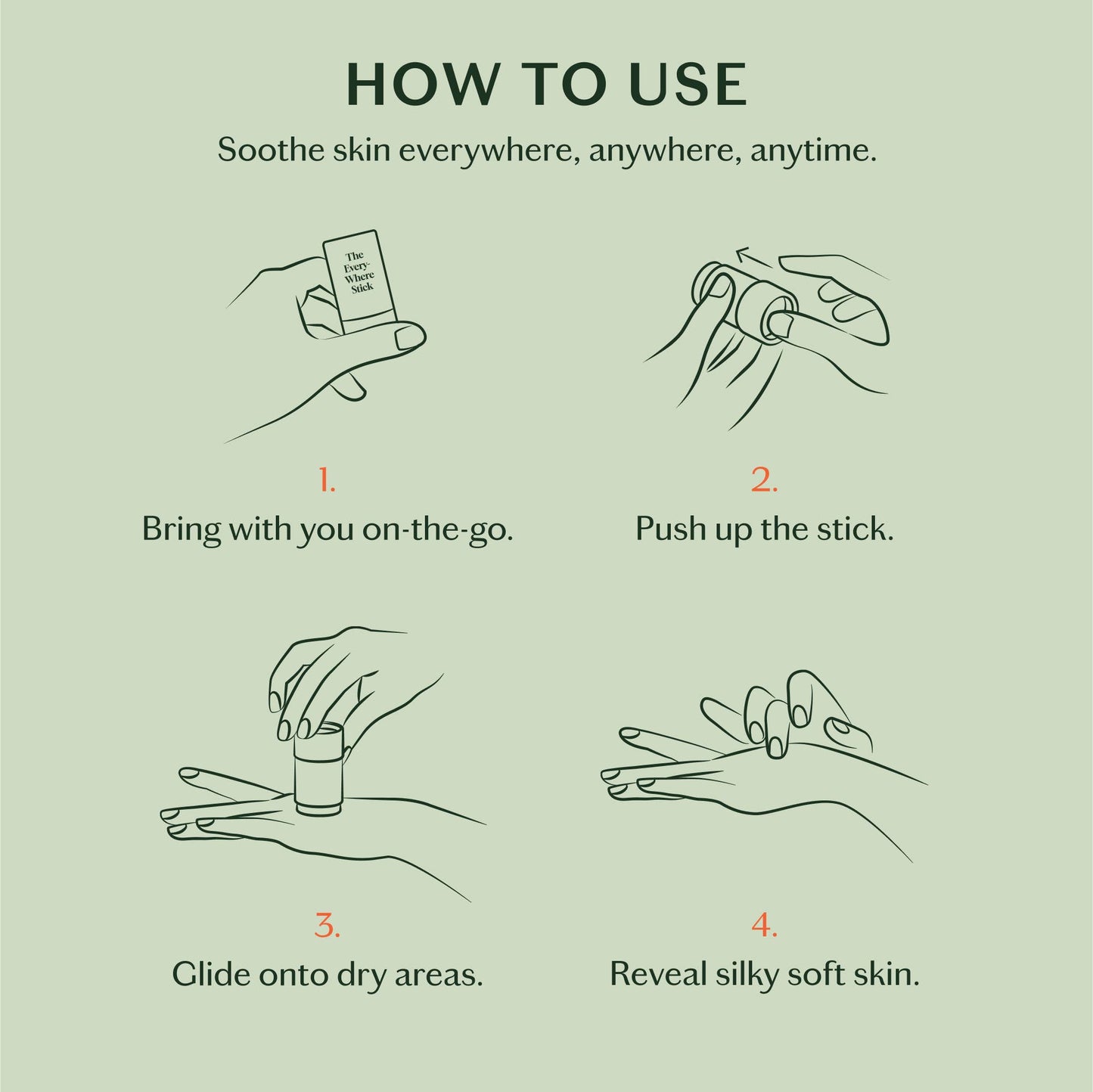 HOW TO USE

Soothe skin everywhere, anywhere, anytime.

The Every-Where Stick

1.
Bring with you on-the-go.

2.
Push up the stick.

3.
Glide onto dry areas.

4.
Reveal silky soft skin.